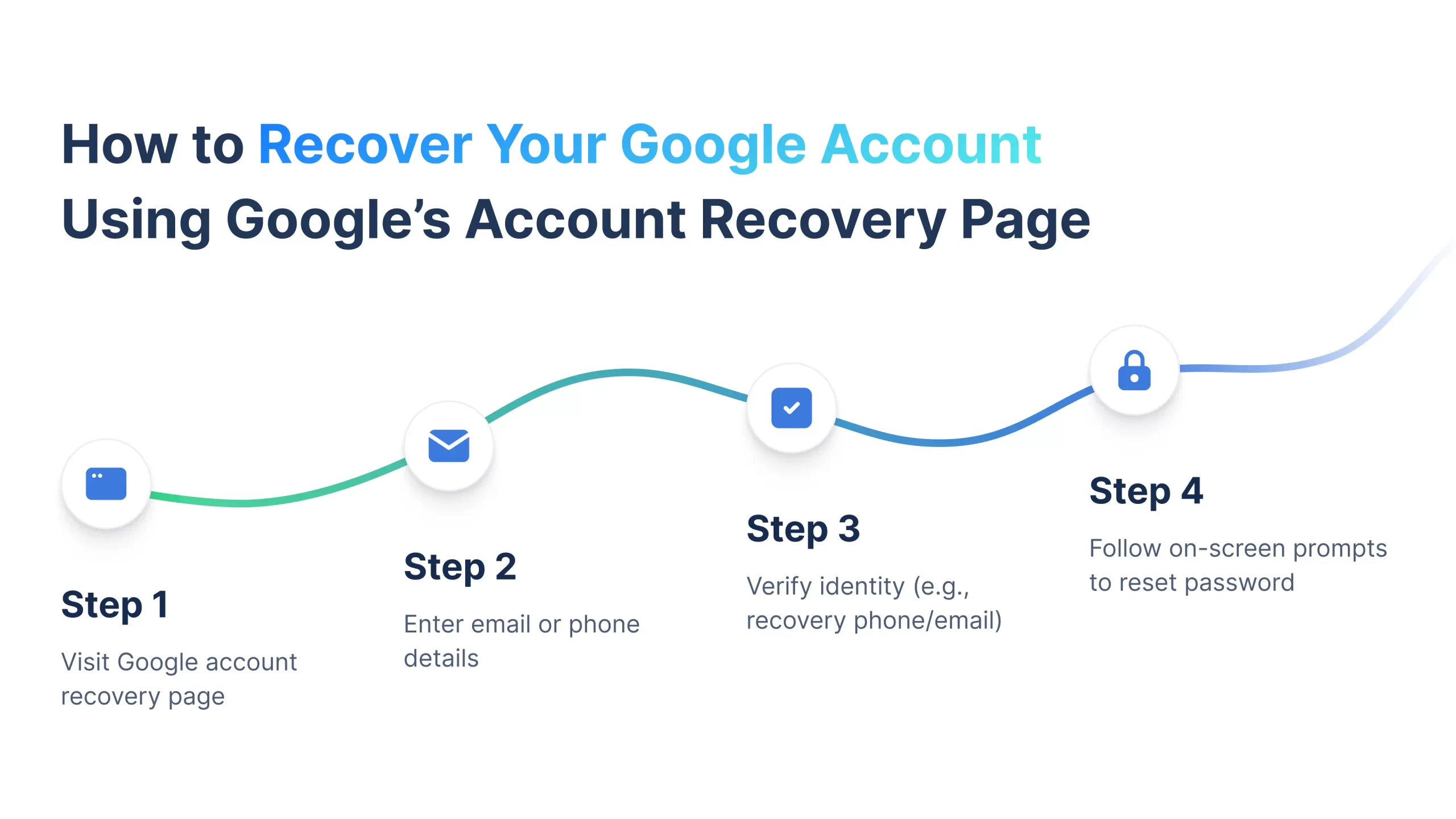 How to Recover Your Google Account Using Google's Account Recovery Page

Step 1

Visit Google account recovery page

Step 2

Enter email or phone details

Step 3

Verify identity (e.g., recovery phone/email)

Step 4

Follow on-screen prompts to reset password