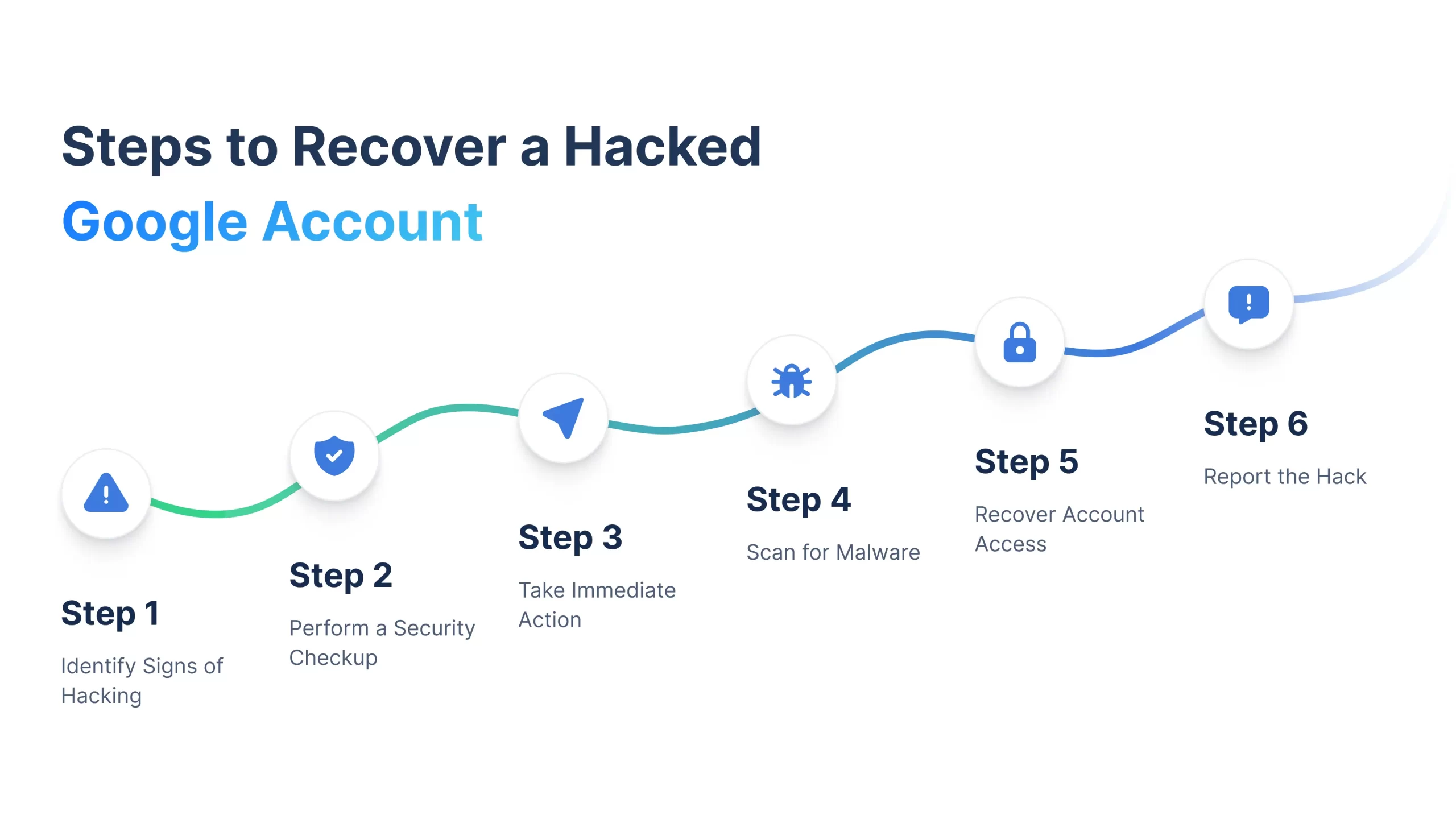 Steps to Recover a Hacked Google Account

Step 1
Identify Signs of Hacking

Step 2
Perform a Security Checkup

Step 3
Take Immediate Action

Step 4
Scan for Malware

Step 5
Recover Account Access

Step 6
Report the Hack